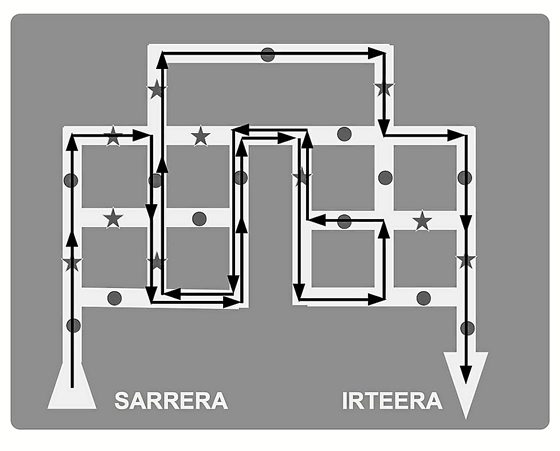 SARRERA

IRTEERA