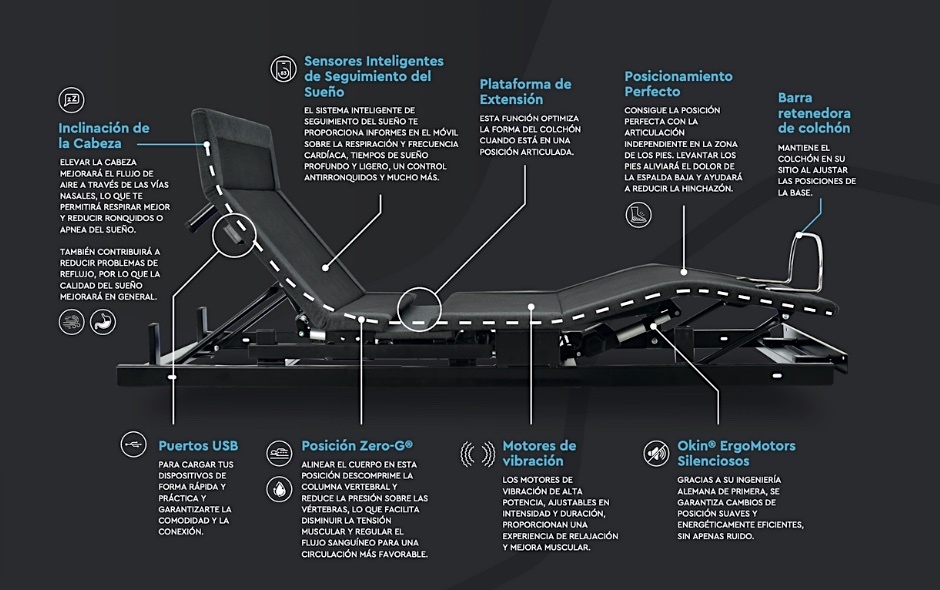 Inclinación de la Cabeza

ELEVAR LA CABEZA MEJORARÁ EL FLUJO DE AIRE A TRAVÉS DE LAS VÍAS NASALES, LO QUE TE PERMITIRÁ RESPIRAR MEJOR Y REDUCIR RONQUIDOS O APNEA DEL SUEÑO.

TAMBIÉN CONTRIBUIRÁ A REDUCIR PROBLEMAS DE REFLUJO, POR LO QUE LA CALIDAD DEL SUEÑO MEJORARÁ EN GENERAL.

Sensores Inteligentes de Seguimiento del Sueño

EL SISTEMA INTELIGENTE DE SEGUIMIENTO DEL SUEÑO TE PROPORCIONA INFORMES EN EL MÓVIL SOBRE LA RESPIRACIÓN Y FRECUENCIA CARDÍACA, TIEMPOS DE SUEÑO PROFUNDO Y LIGERO, UN CONTROL ANTIRRONQUIDOS Y MUCHO MÁS.

Plataforma de Extensión

ESTA FUNCIÓN OPTIMIZA LA FORMA DEL COLCHÓN CUANDO ESTÁ EN UNA POSICIÓN ARTICULADA.

Posicionamiento Perfecto

CONSIGUE LA POSICIÓN PERFECTA CON LA ARTICULACIÓN INDEPENDIENTE EN LA ZONA DE LOS PIES. LEVANTAR LOS PIES ALIVIARÁ EL DOLOR DE LA ESPALDA BAJA Y AYUDARÁ A REDUCIR LA HINCHAZÓN.

Barra retenedora de colchón

MANTIENE EL COLCHÓN EN SU SITIO AL AJUSTAR LAS POSICIONES DE LA BASE.

Puertos USB

PARA CARGAR TUS DISPOSITIVOS DE FORMA RÁPIDA Y PRÁCTICA Y GARANTIZARTE LA COMODIDAD Y LA CONEXIÓN.

Posición Zero-G®

ALINEAR EL CUERPO EN ESTA POSICIÓN DESCOMPRIME LA COLUMNA VERTEBRAL Y REDUCE LA PRESIÓN SOBRE LAS VÉRTEBRAS, LO QUE FACILITA DISMINUIR LA TENSIÓN MUSCULAR Y REGULAR EL FLUJO SANGUÍNEO PARA UNA CIRCULACIÓN MÁS FAVORABLE.

Motores de vibración

LOS MOTORES DE VIBRACIÓN DE ALTA POTENCIA, AJUSTABLES EN INTENSIDAD Y DURACIÓN, PROPORCIONAN UNA EXPERIENCIA DE RELAJACIÓN Y MEJORA MUSCULAR.

Okin® ErgoMotors Silenciosos

GRACIAS A SU INGENIERÍA ALEMANA DE PRIMERA, SE GARANTIZA CAMBIOS DE POSICIÓN SUAVES Y ENERGÉTICAMENTE EFICIENTES, SIN APENAS RUIDO.